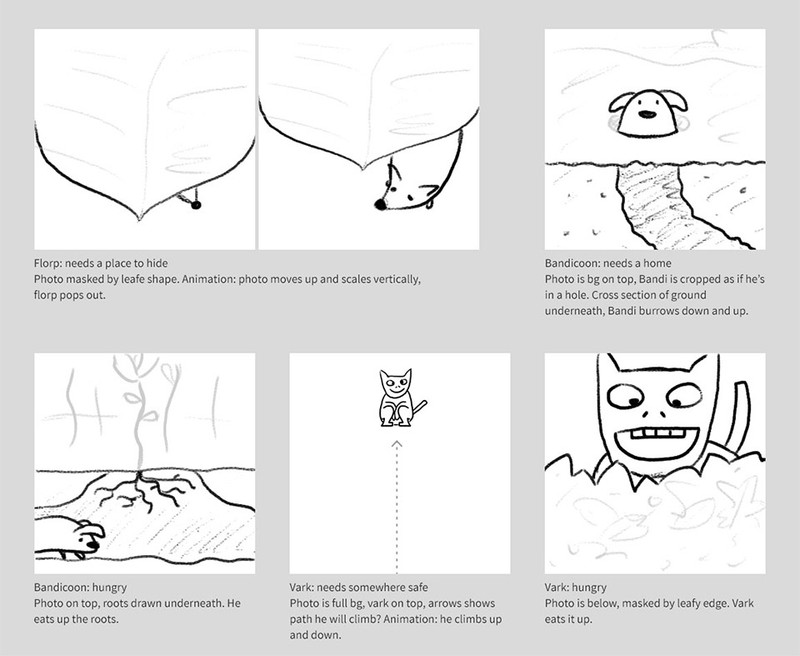 Florp: needs a place to hide
Photo masked by leafe shape. Animation: photo moves up and scales vertically, florp pops out.

Bandicoon: needs a home
Photo is bg on top, Bandi is cropped as if he's in a hole. Cross section of ground underneath, Bandi burrows down and up.

Bandicoon: hungry
Photo on top, roots drawn underneath. He eats up the roots.

Vark: needs somewhere safe
Photo is full bg, vark on top, arrows shows path he will climb? Animation: he climbs up and down.

Vark: hungry
Photo is below, masked by leafy edge. Vark eats it up.